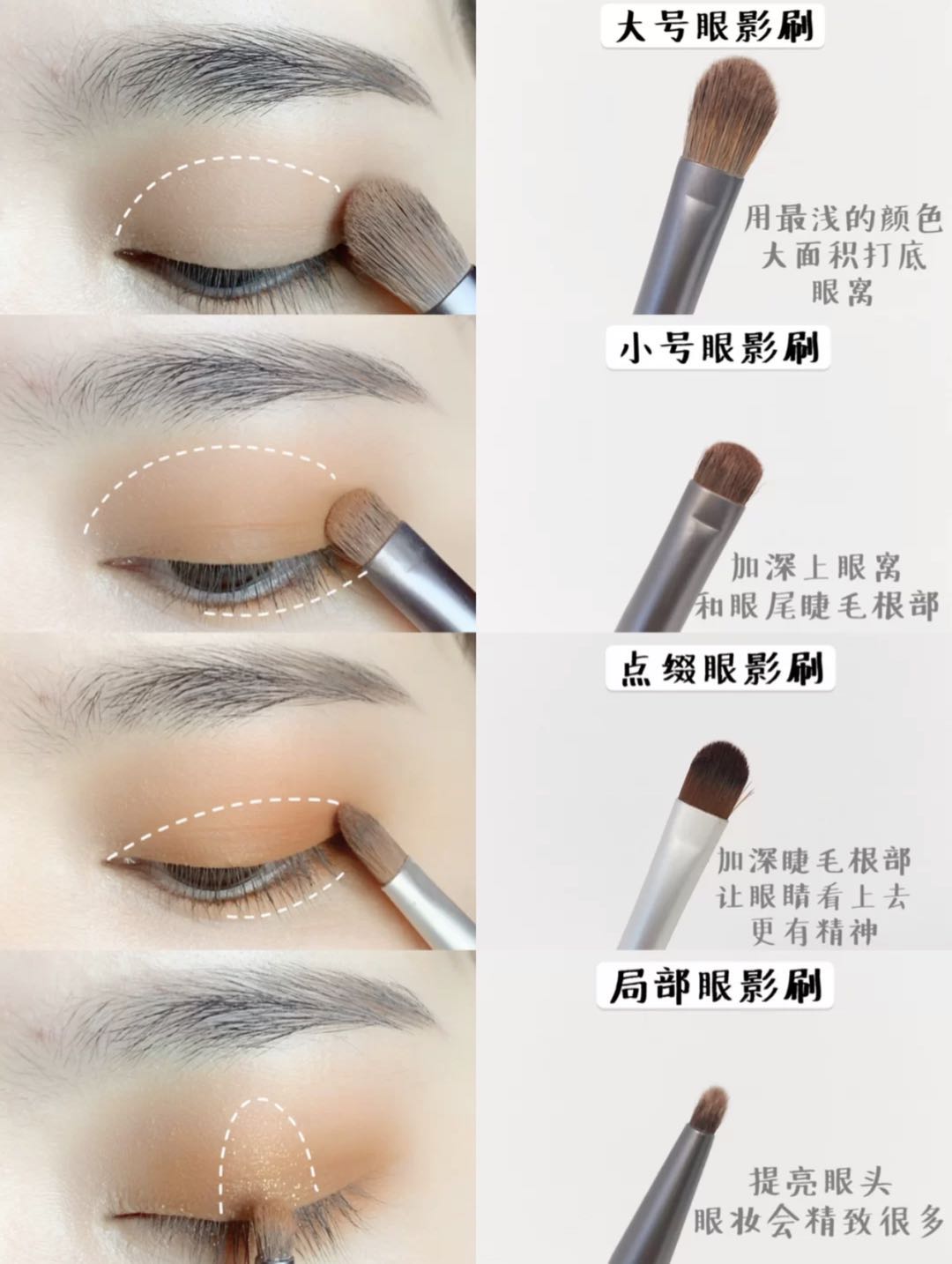 大号眼影刷

用最浅的颜色
大面积打底
眼窝

小号眼影刷

加深上眼窝
和眼尾睫毛根部

点缀眼影刷

加深睫毛根部
让眼睛看上去
更有精神

局部眼影刷

提亮眼头
眼妆会精致很多