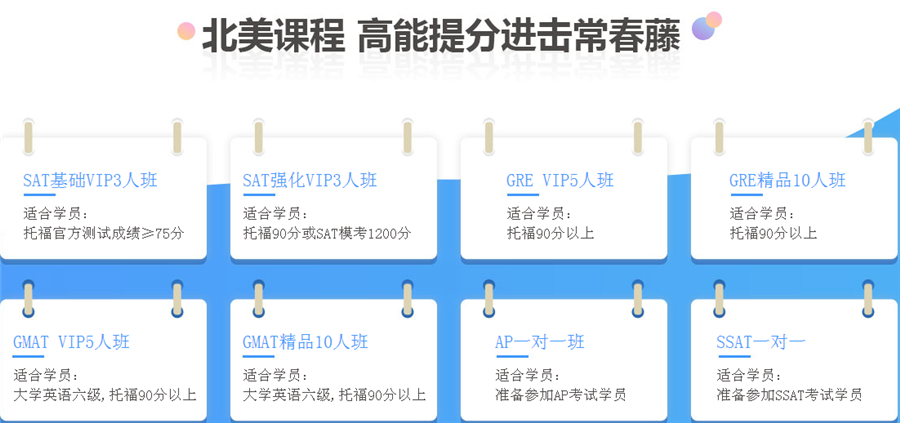 北美课程 高能提分进击常春藤

SAT基础VIP3人班
适合学员：
托福官方测试成绩≥75分

SAT强化VIP3人班
适合学员：
托福90分或SAT模考1200分

GRE VIP5人班
适合学员：
托福90分以上

GRE精品10人班
适合学员：
托福90分以上

GMAT VIP5人班
适合学员：
大学英语六级，托福90分以上

GMAT精品10人班
适合学员：
大学英语六级，托福90分以上

AP一对一班
适合学员：
准备参加AP考试学员

SSAT一对一
适合学员：
准备参加SSAT考试学员